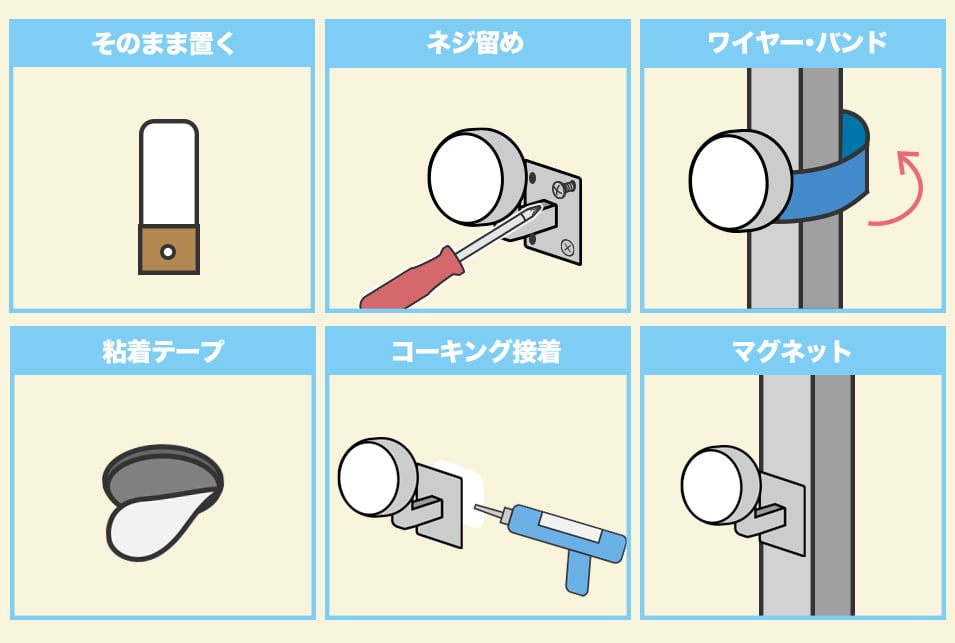 そのまま置く

ネジ留め

ワイヤー・バンド

粘着テープ

コーキング接着

マグネット