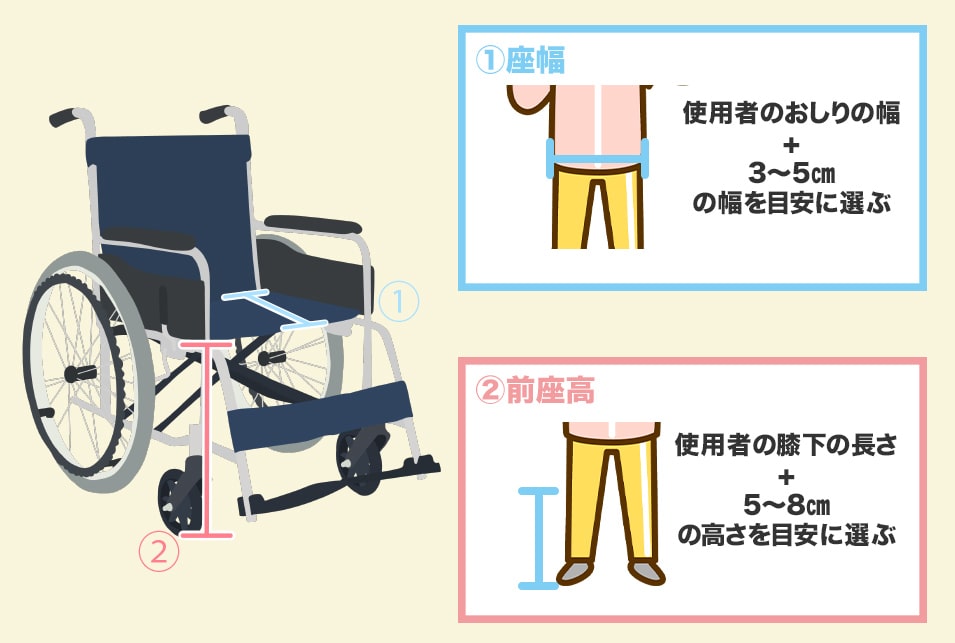 ①

②

①座幅

使用者のおしりの幅
+
3~5㎝
の幅を目安に選ぶ

②前座高

使用者の膝下の長さ
+
5~8㎝
の高さを目安に選ぶ